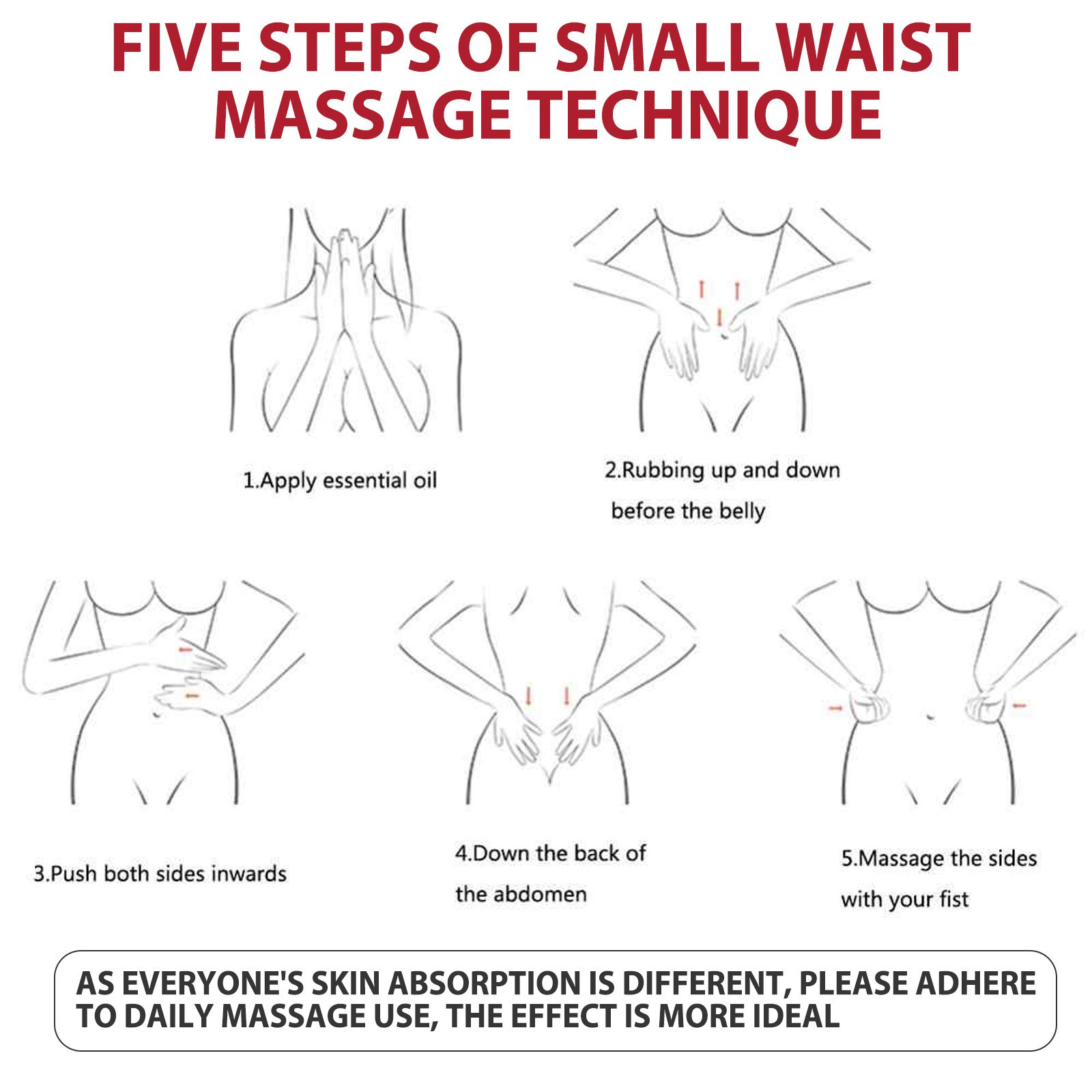 FIVE STEPS OF SMALL WAIST MASSAGE TECHNIQUE

1.Apply essential oil

2.Rubbing up and down before the belly

3.Push both sides inwards

4.Down the back of the abdomen

5.Massage the sides with your fist

AS EVERYONE'S SKIN ABSORPTION IS DIFFERENT, PLEASE ADHERE TO DAILY MASSAGE USE, THE EFFECT IS MORE IDEAL