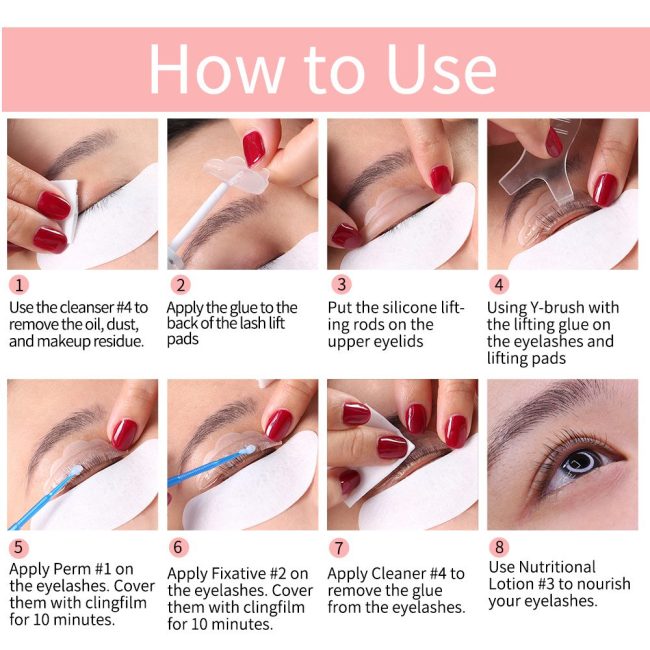 How to Use

1
Use the cleanser #4 to remove the oil, dust, and makeup residue.

2
Apply the glue to the back of the lash lift pads

3
Put the silicone lifting rods on the upper eyelids

4
Using Y-brush with the lifting glue on the eyelashes and lifting pads

5
Apply Perm #1 on the eyelashes. Cover them with clingfilm for 10 minutes.

6
Apply Fixative #2 on the eyelashes. Cover them with clingfilm for 10 minutes.

7
Apply Cleaner #4 to remove the glue from the eyelashes.

8
Use Nutritional Lotion #3 to nourish your eyelashes.