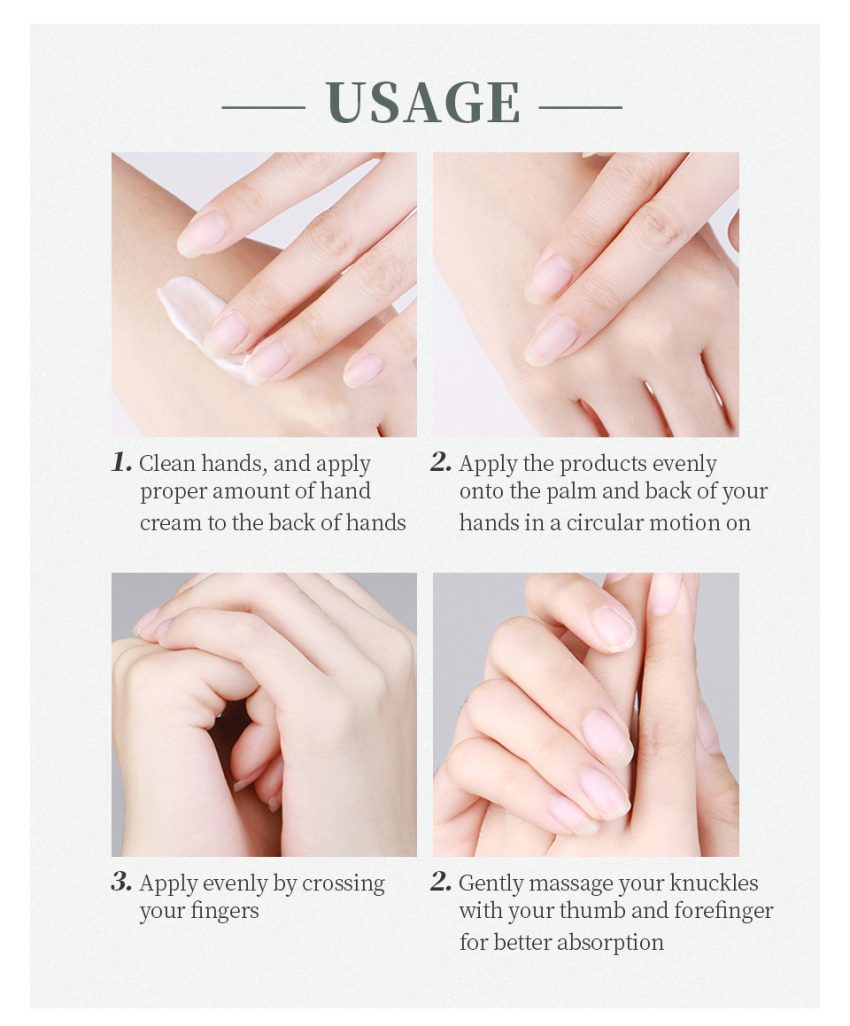 USAGE

1. Clean hands, and apply proper amount of hand cream to the back of hands

2. Apply the products evenly onto the palm and back of your hands in a circular motion on

3. Apply evenly by crossing your fingers

2. Gently massage your knuckles with your thumb and forefinger for better absorption